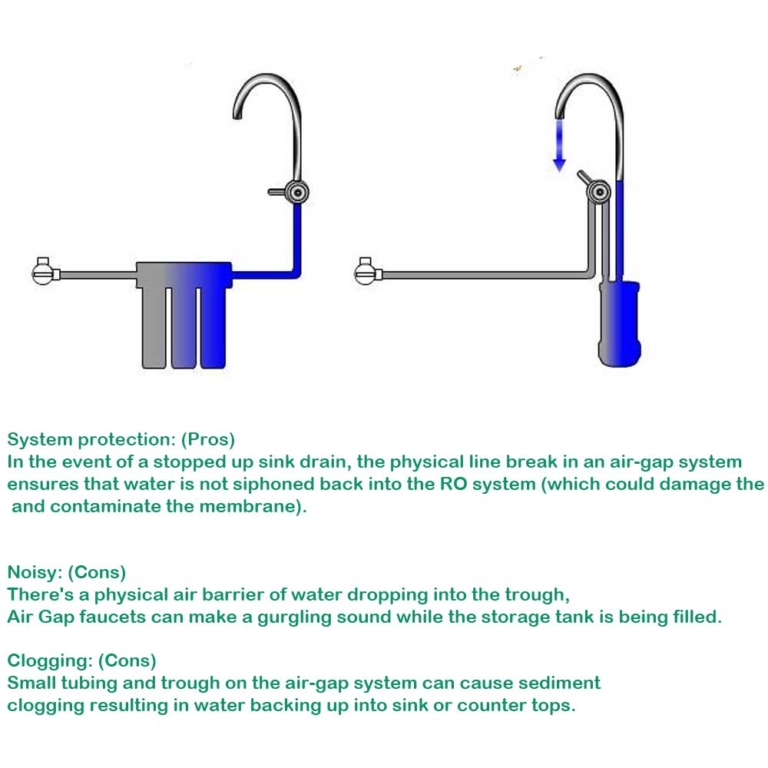 System protection: (Pros)
In the event of a stopped up sink drain, the physical line break in an air-gap system ensures that water is not siphoned back into the RO system (which could damage the and contaminate the membrane).

Noisy: (Cons)
There's a physical air barrier of water dropping into the trough,
Air Gap faucets can make a gurgling sound while the storage tank is being filled.

Clogging: (Cons)
Small tubing and trough on the air-gap system can cause sediment clogging resulting in water backing up into sink or counter tops.